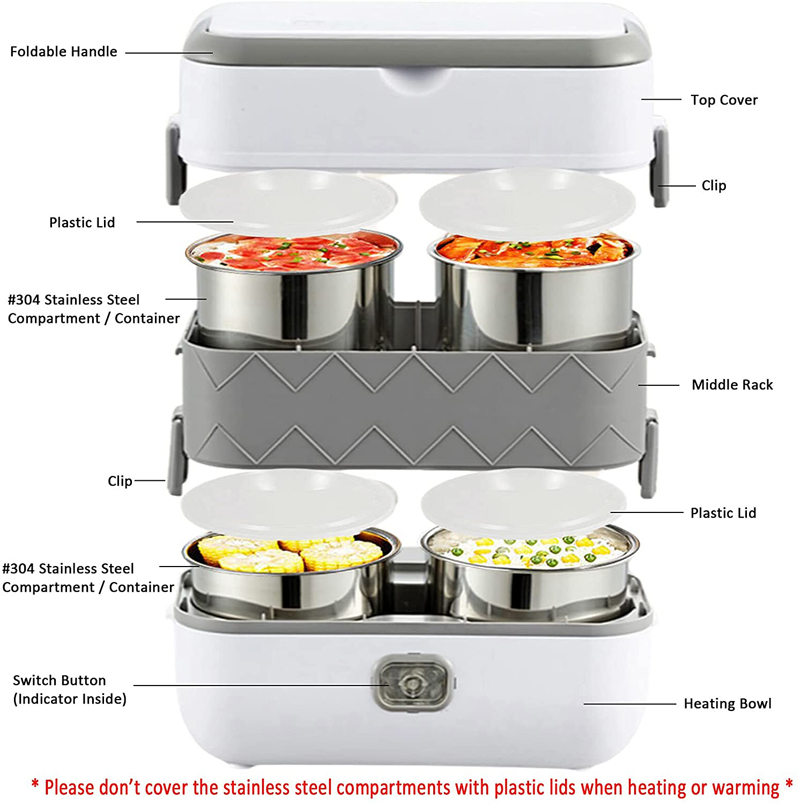 Foldable Handle

Top Cover

Clip

Plastic Lid

#304 Stainless Steel Compartment / Container

Middle Rack

Clip

Plastic Lid

#304 Stainless Steel Compartment / Container

Switch Button (Indicator Inside)

Heating Bowl

* Please don't cover the stainless steel compartments with plastic lids when heating or warming *